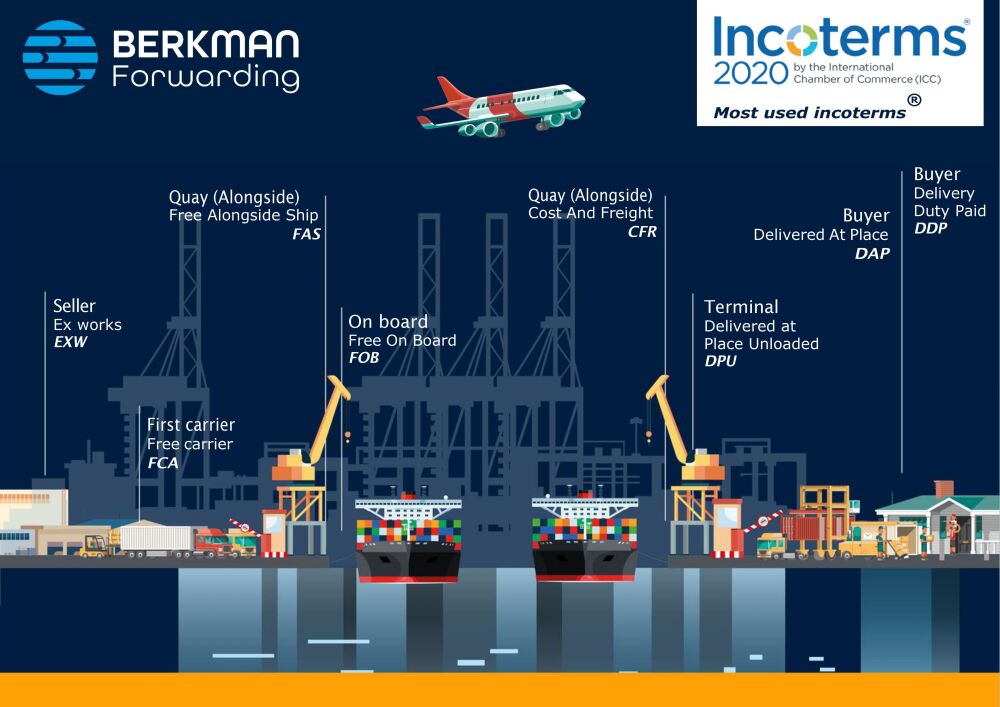 BERKMAN
Forwarding

Incoterms®
2020 by the International Chamber of Commerce (ICC)
Most used incoterms®

Seller
Ex works
EXW

First carrier
Free carrier
FCA

Quay (Alongside)
Free Alongside Ship
FAS

On board
Free On Board
FOB

Quay (Alongside)
Cost And Freight
CFR

Terminal
Delivered at
Place Unloaded
DPU

Buyer
Delivered At Place
DAP

Buyer
Delivery
Duty Paid
DDP